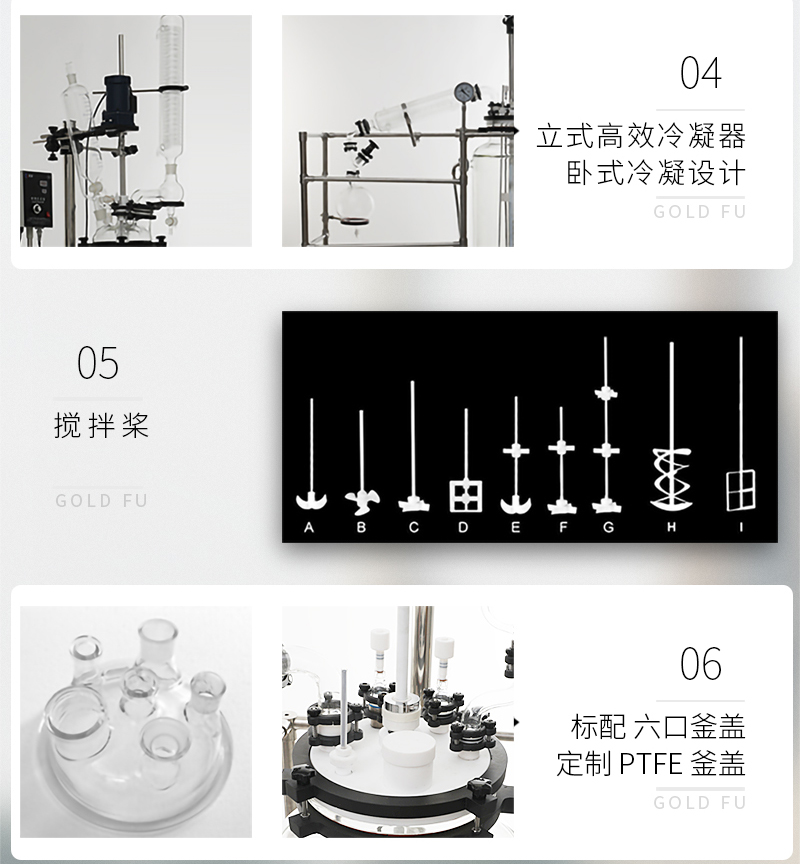 04

立式高效冷凝器
卧式冷凝设计

GOLD FU

05

搅拌桨

GOLD FU

A B C D E F G H I

06

标配 六口釜盖
定制 PTFE 釜盖

GOLD FU